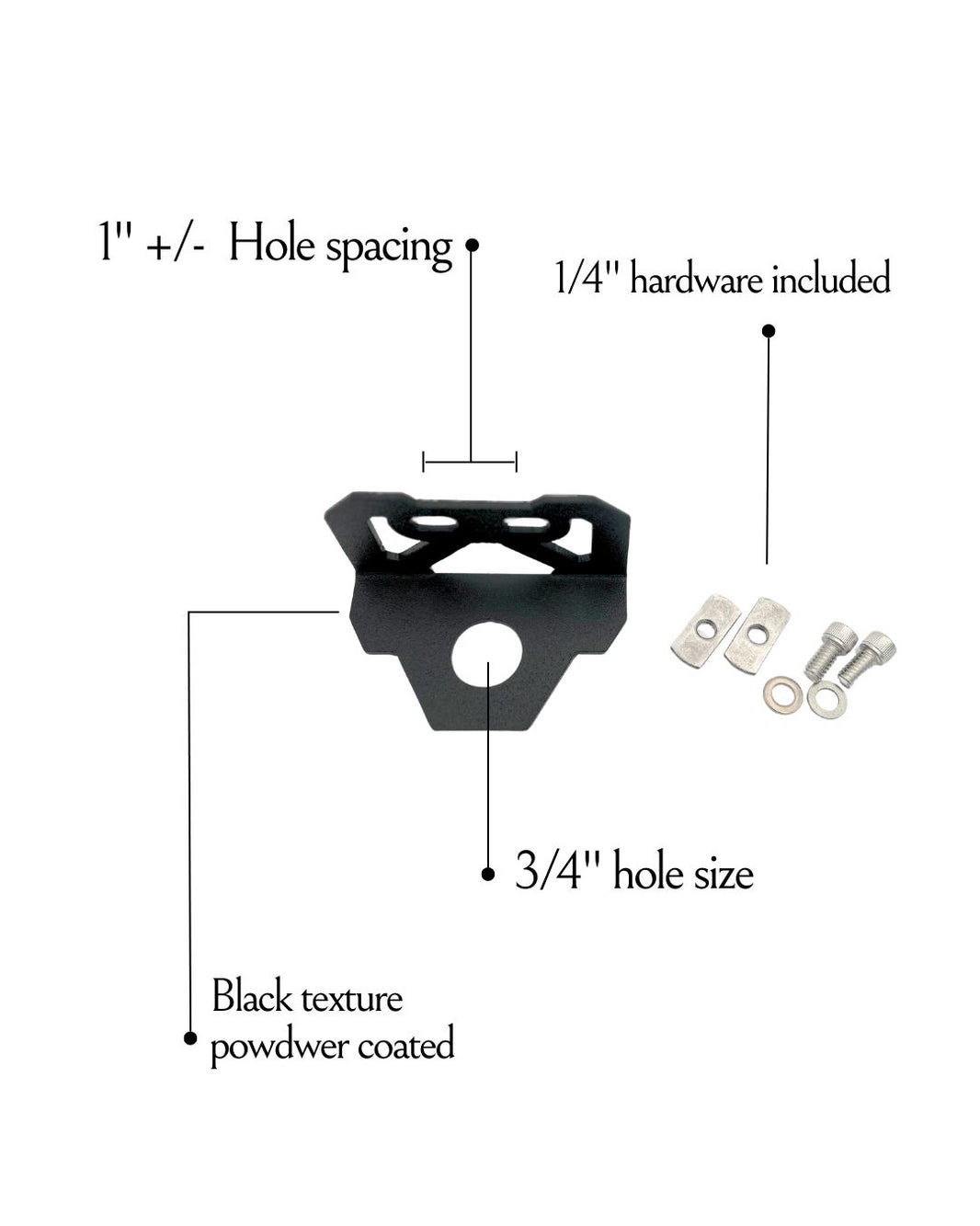 1" +/- Hole spacing

1/4" hardware included

3/4" hole size

Black texture
powdwer coated