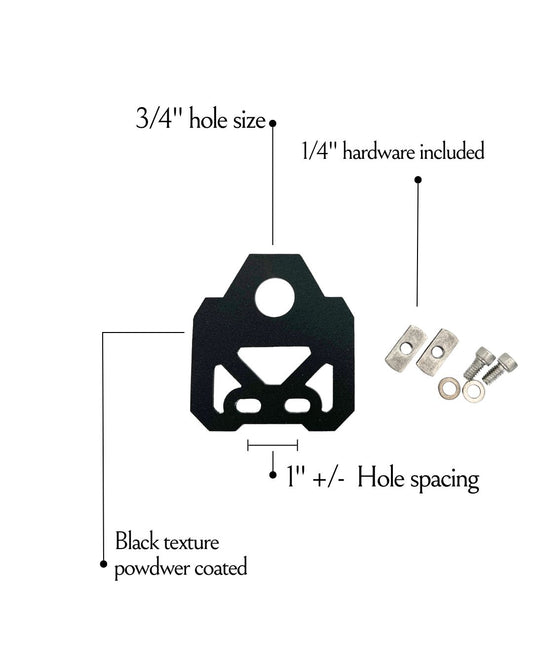 3/4" hole size

1/4" hardware included

1" +/- Hole spacing

Black texture powdwer coated