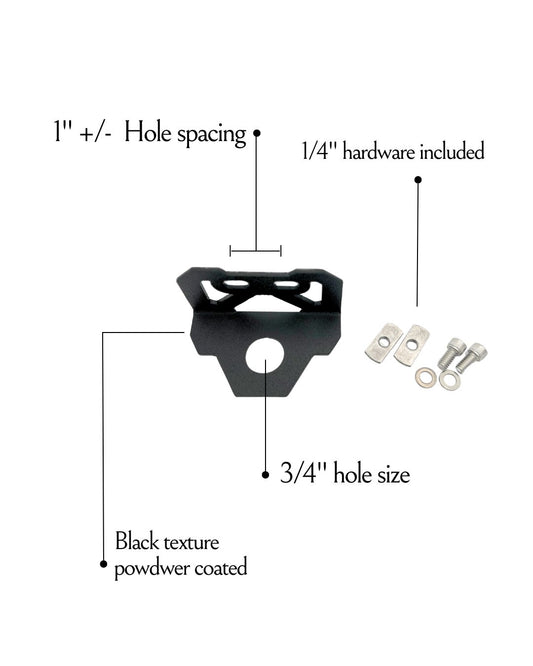 1" +/- Hole spacing

1/4" hardware included

3/4" hole size

Black texture powdwer coated